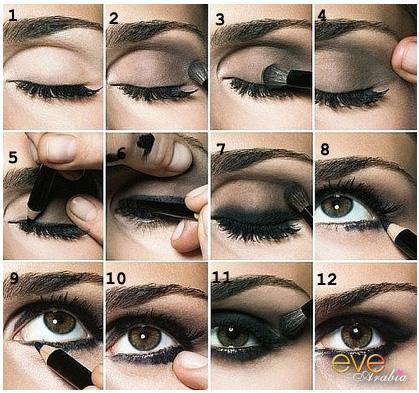 1
2
3
4
5
6
7
8
9
10
11
12
eve Arabia