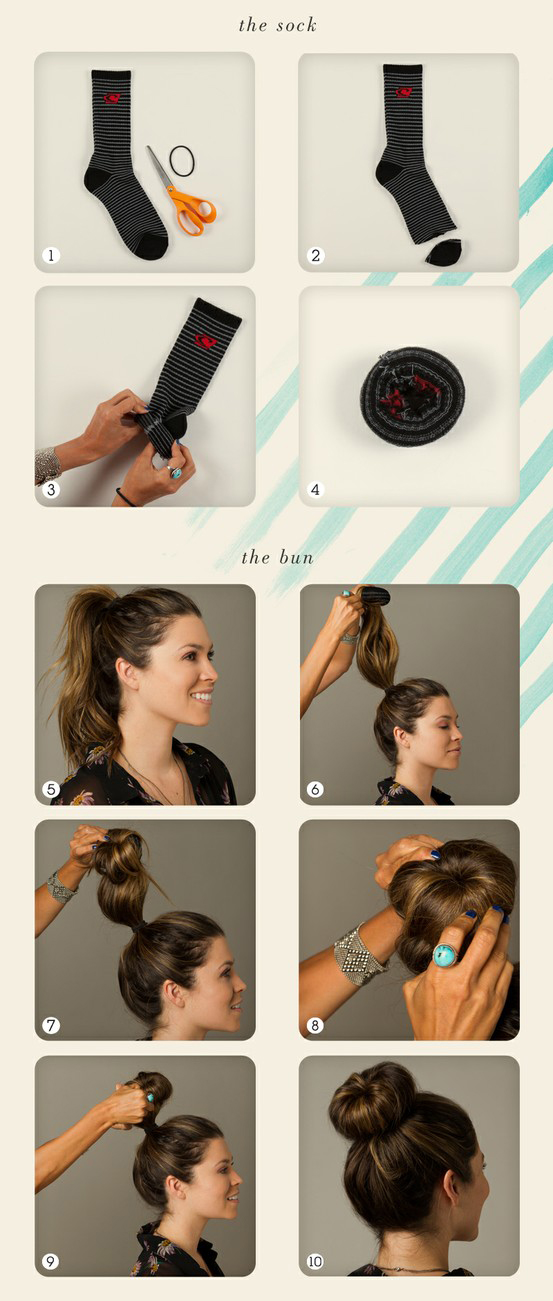 the sock

1

2

3

4

the bun

5

6

7

8

9

10